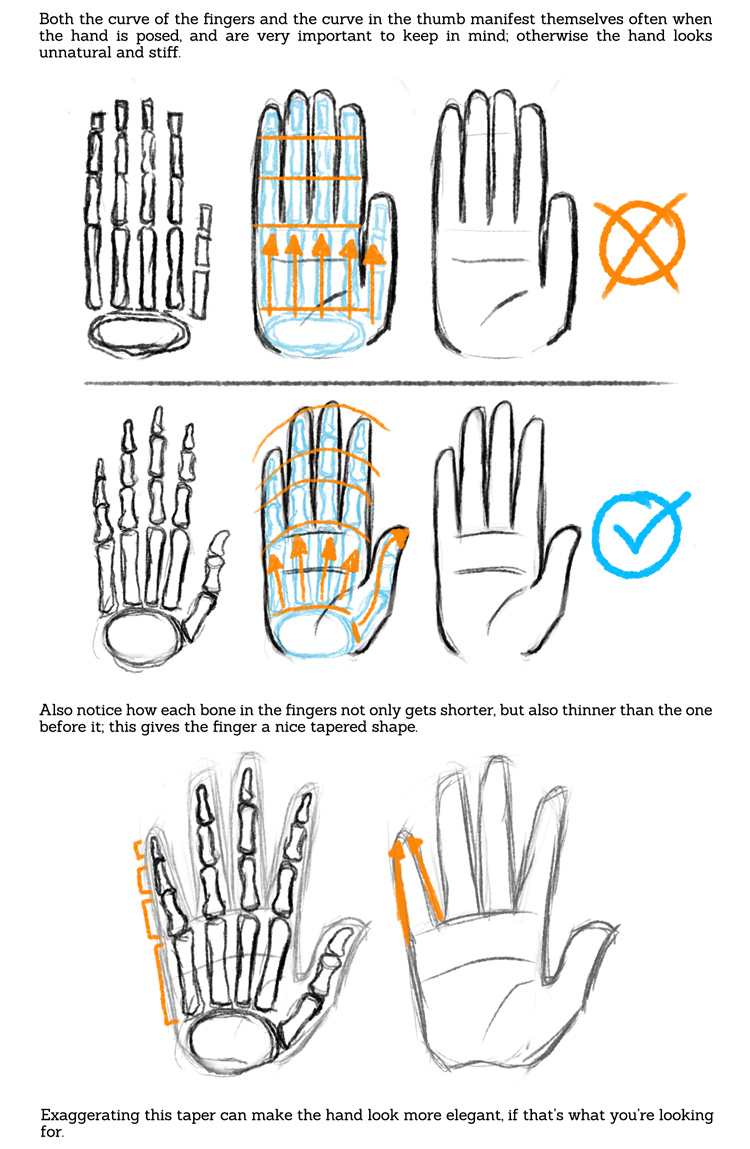 Both the curve of the fingers and the curve in the thumb manifest themselves often when the hand is posed, and are very important to keep in mind; otherwise the hand looks unnatural and stiff.

Also notice how each bone in the fingers not only gets shorter, but also thinner than the one before it; this gives the finger a nice tapered shape.

Exaggerating this taper can make the hand look more elegant, if that's what you're looking for.